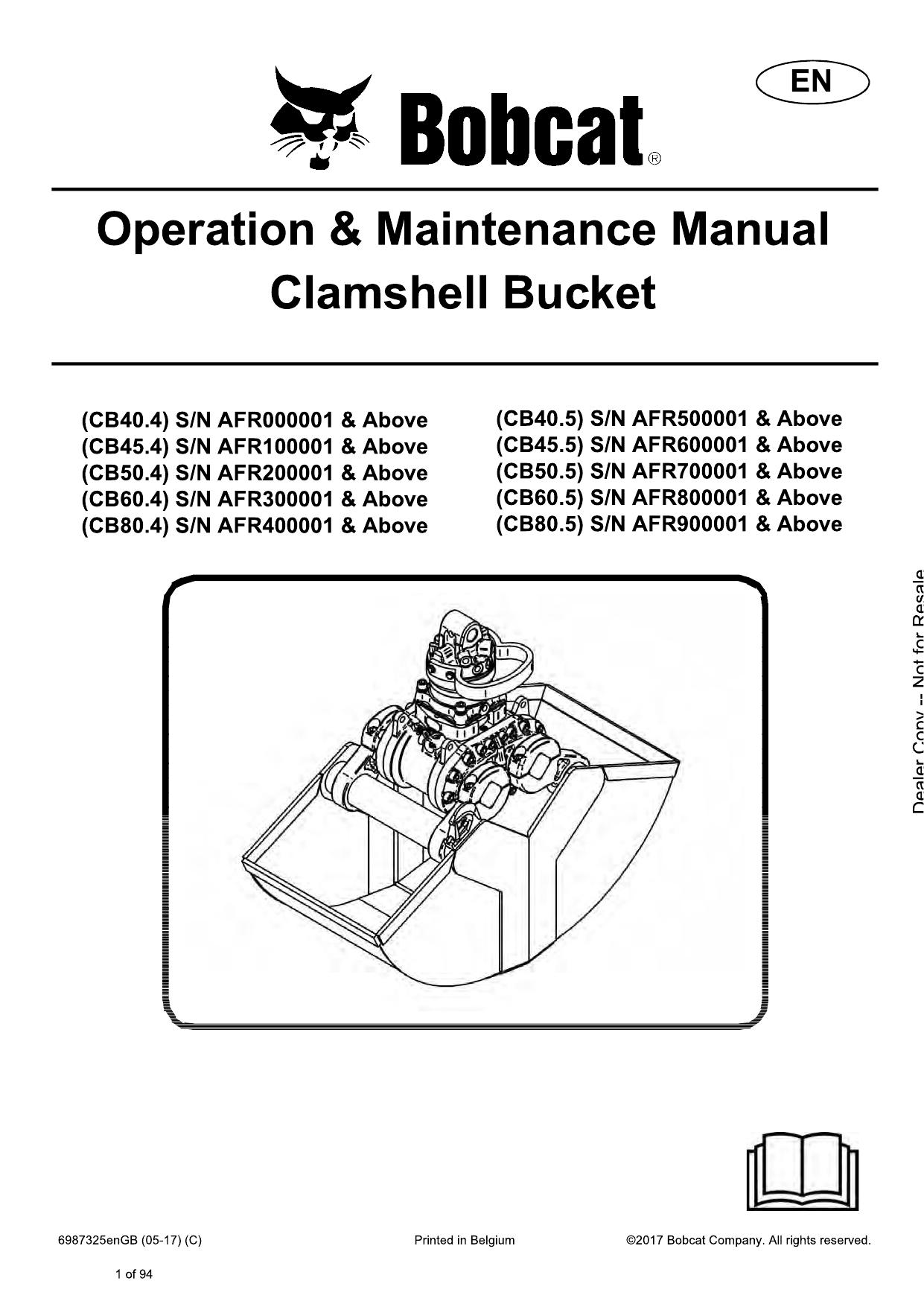 EN

Bobcat®

Operation & Maintenance Manual
Clamshell Bucket

(CB40.4) S/N AFR000001 & Above
(CB45.4) S/N AFR100001 & Above
(CB50.4) S/N AFR200001 & Above
(CB60.4) S/N AFR300001 & Above
(CB80.4) S/N AFR400001 & Above

(CB40.5) S/N AFR500001 & Above
(CB45.5) S/N AFR600001 & Above
(CB50.5) S/N AFR700001 & Above
(CB60.5) S/N AFR800001 & Above
(CB80.5) S/N AFR900001 & Above

Dealer Copy -- Not for Resale

6987325enGB (05-17) (C)

Printed in Belgium

©2017 Bobcat Company. All rights reserved.

1 of 94